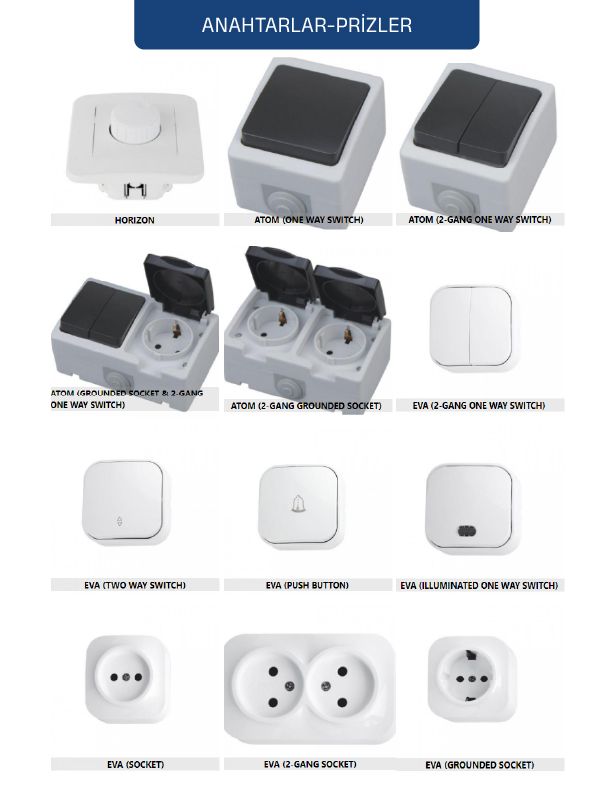 ANAHTARLAR-PRİZLER

HORIZON

ATOM (ONE WAY SWITCH)

ATOM (2-GANG ONE WAY SWITCH)

ATOM (GROUNDED SOCKET & 2-GANG ONE WAY SWITCH)

ATOM (2-GANG GROUNDED SOCKET)

EVA (2-GANG ONE WAY SWITCH)

EVA (TWO WAY SWITCH)

EVA (PUSH BUTTON)

EVA (ILLUMINATED ONE WAY SWITCH)

EVA (SOCKET)

EVA (2-GANG SOCKET)

EVA (GROUNDED SOCKET)